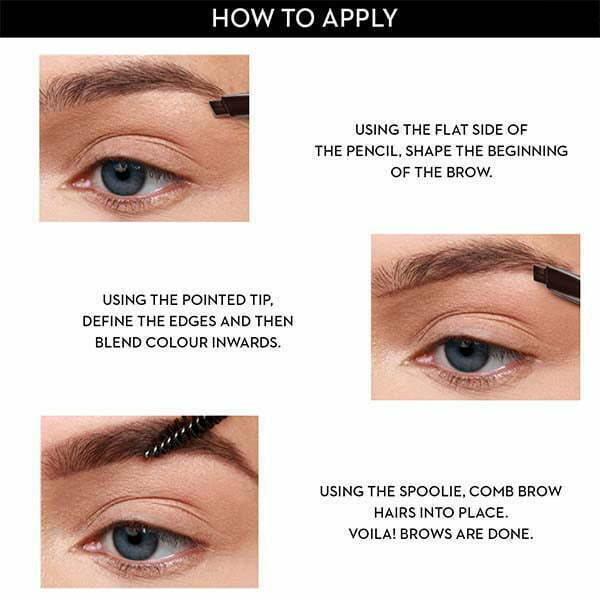 HOW TO APPLY

USING THE FLAT SIDE OF THE PENCIL, SHAPE THE BEGINNING OF THE BROW.

USING THE POINTED TIP, DEFINE THE EDGES AND THEN BLEND COLOUR INWARDS.

USING THE SPOOLIE, COMB BROW HAIRS INTO PLACE.
VOILA! BROWS ARE DONE.